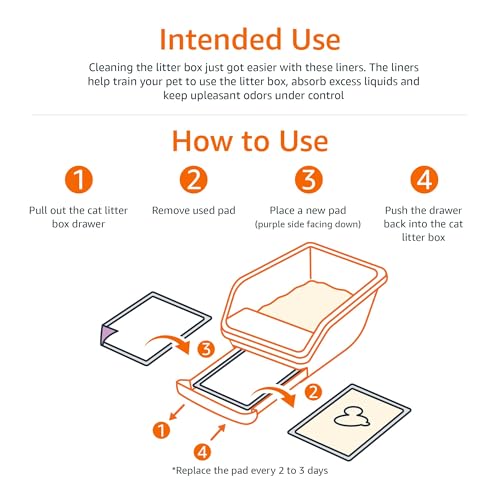 Intended Use

Cleaning the litter box just got easier with these liners. The liners help train your pet to use the litter box, absorb excess liquids and keep upleasant odors under control

How to Use

1
Pull out the cat litter box drawer

2
Remove used pad

3
Place a new pad
(purple side facing down)

4
Push the drawer back into the cat litter box

3

2

1

4

*Replace the pad every 2 to 3 days