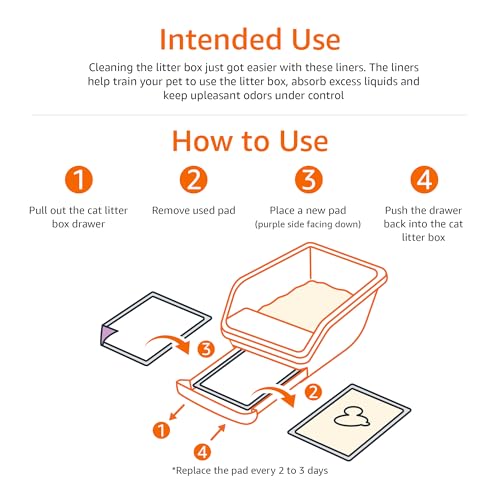 Intended Use

Cleaning the litter box just got easier with these liners. The liners help train your pet to use the litter box, absorb excess liquids and keep upleasant odors under control

How to Use

1
Pull out the cat litter box drawer

2
Remove used pad

3
Place a new pad
(purple side facing down)

4
Push the drawer back into the cat litter box

3

2

1

4

*Replace the pad every 2 to 3 days