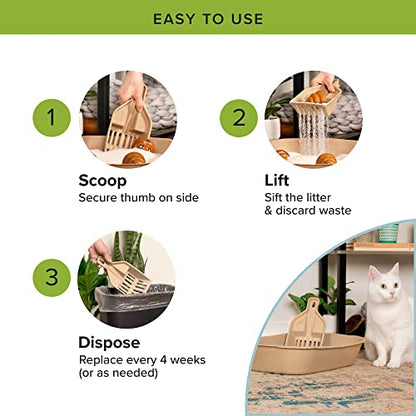 EASY TO USE

1

Scoop
Secure thumb on side

2

Lift
Sift the litter & discard waste

3

Dispose
Replace every 4 weeks (or as needed)