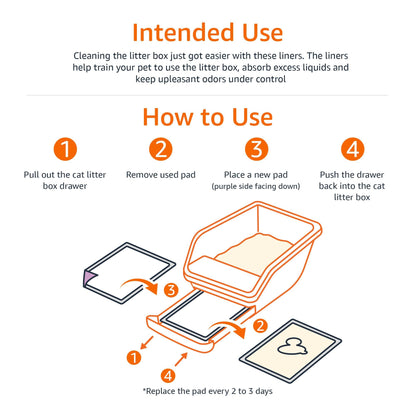 Intended Use

Cleaning the litter box just got easier with these liners. The liners help train your pet to use the litter box, absorb excess liquids and keep upleasant odors under control

How to Use

1
Pull out the cat litter box drawer

2
Remove used pad

3
Place a new pad
(purple side facing down)

4
Push the drawer back into the cat litter box

3

2

1

4

*Replace the pad every 2 to 3 days